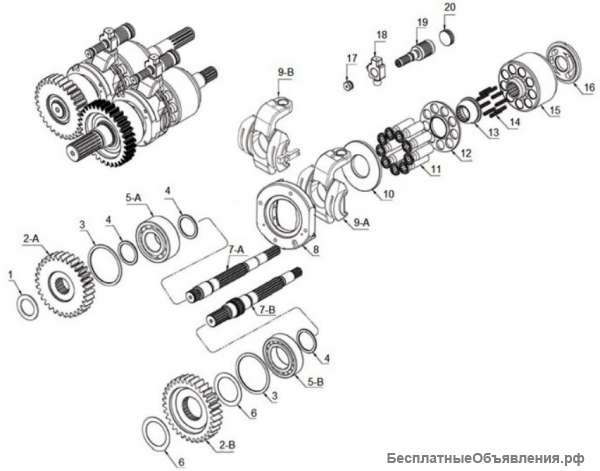 20
19
18
17
9-B
16
15
14
13
12
11
10
9-A
8
5-A
4
3
4
2-A
1
7-A
7-B
4
5-B
3
6
2-B
6
БесплатныеОбъявления.рф