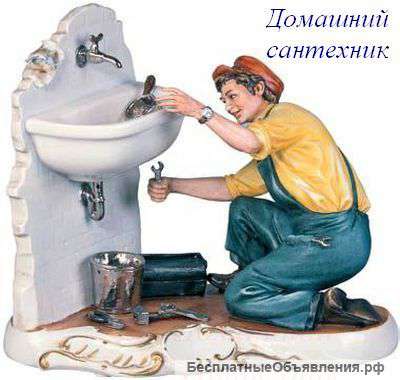 Домашний сантехник

БесплатныеОбъявления.рф