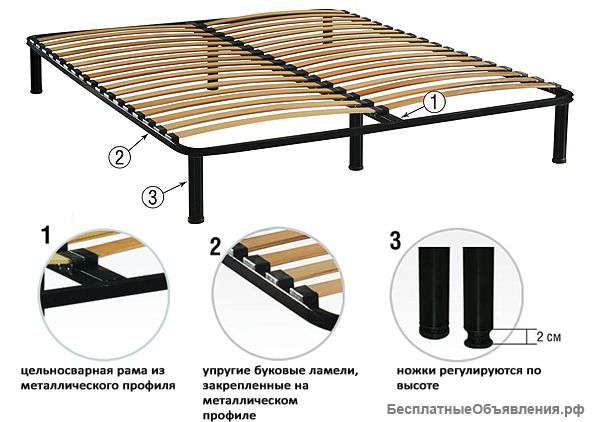 1

2

3

1

цельносварная рама из металлического профиля

2

упругие буковые ламели, закрепленные на металлическом профиле

3

2 см

ножки регулируются по высоте

БесплатныеОбъявления.рф