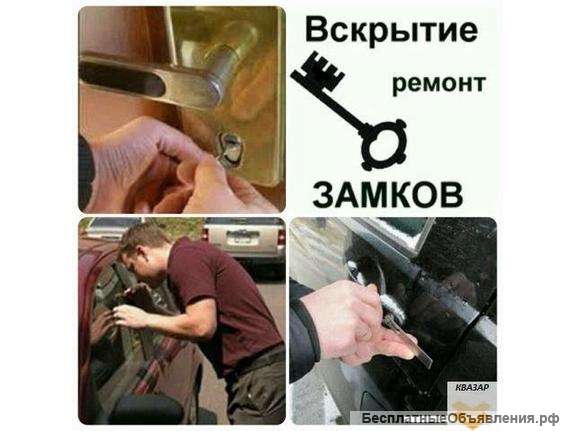 Вскрытие

ремонт

ЗАМКОВ

КВАЗАР

БесплатныеОбъявления.рф