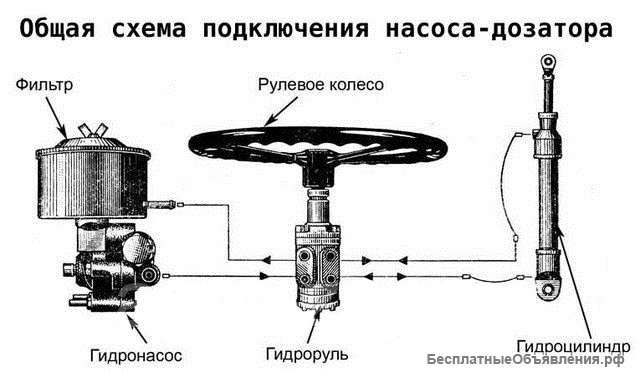 Общая схема подключения насоса-дозатора

Фильтр

Рулевое колесо

Гидронасос

Гидроруль

Гидроцилиндр

БесплатныеОбъявления.рф