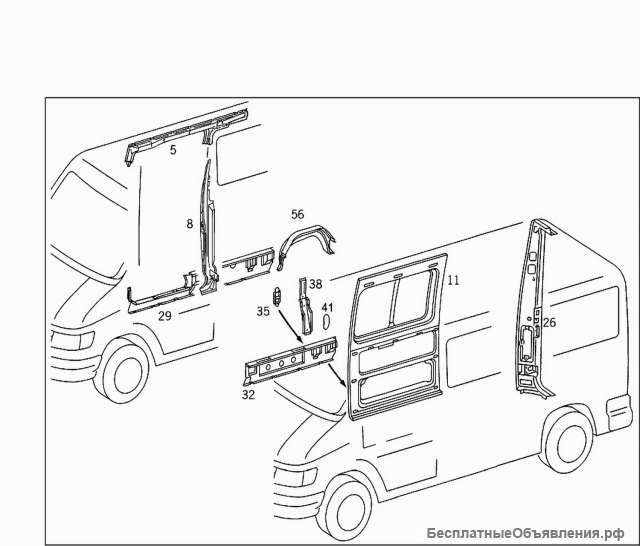 5
8
56
38
11
35
41
29
26
32
БесплатныеОбъявления.рф