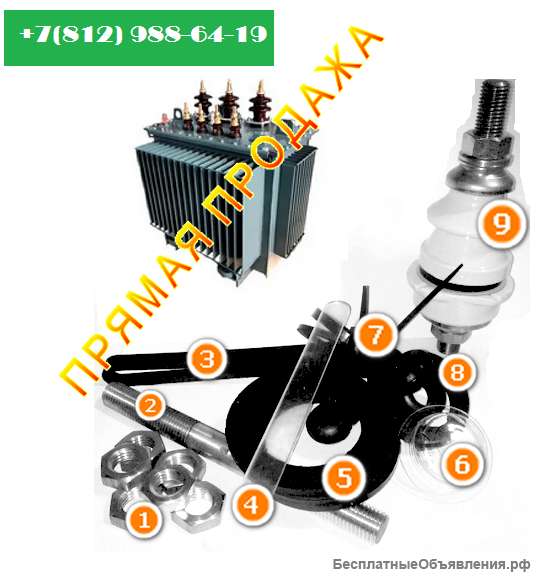 +7(812) 988-64-19

ПРЯМАЯ ПРОДАЖА

9

7

3

8

2

6

5

4

1

БесплатныеОбъявления.рф