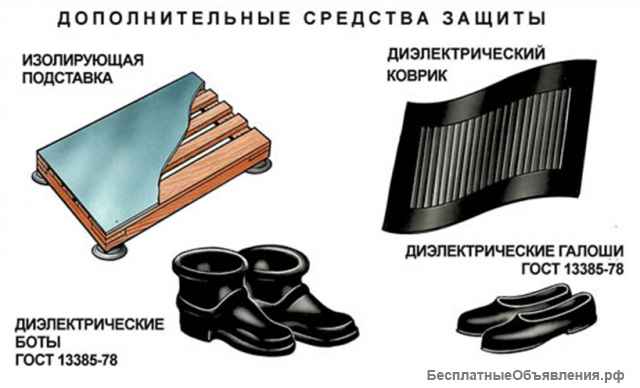 ДОПОЛНИТЕЛЬНЫЕ СРЕДСТВА ЗАЩИТЫ

ИЗОЛИРУЮЩАЯ ПОДСТАВКА

ДИЭЛЕКТРИЧЕСКИЙ КОВРИК

ДИЭЛЕКТРИЧЕСКИЕ ГАЛОШИ ГОСТ 13385-78

ДИЭЛЕКТРИЧЕСКИЕ БОТЫ ГОСТ 13385-78

БесплатныеОбъявления.рф