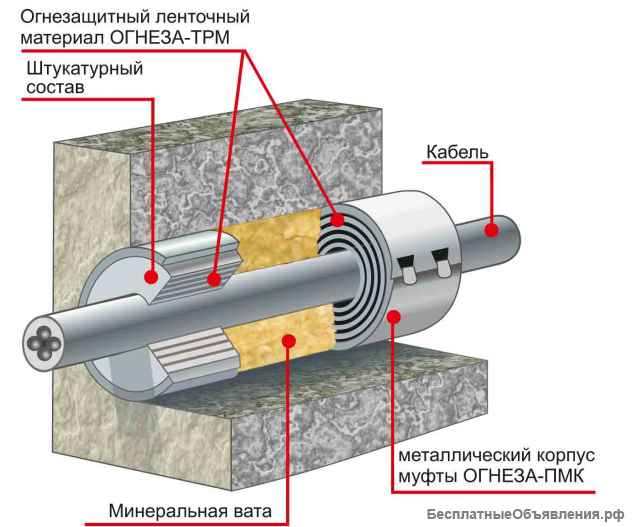 Огнезащитный ленточный материал ОГНЕЗА-ТРМ

Штукатурный состав

Кабель

металлический корпус муфты ОГНЕЗА-ПМК

Минеральная вата

БесплатныеОбъявления.рф