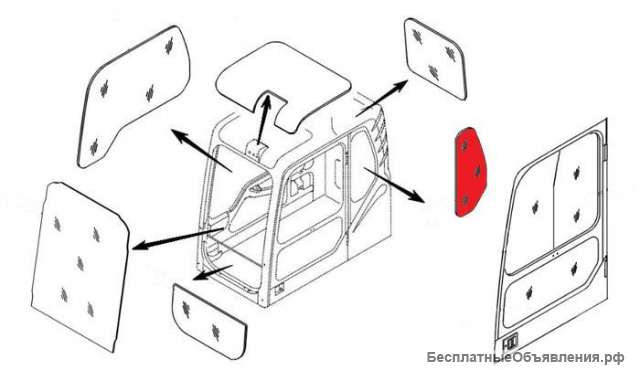 БесплатныеОбъявления.рф