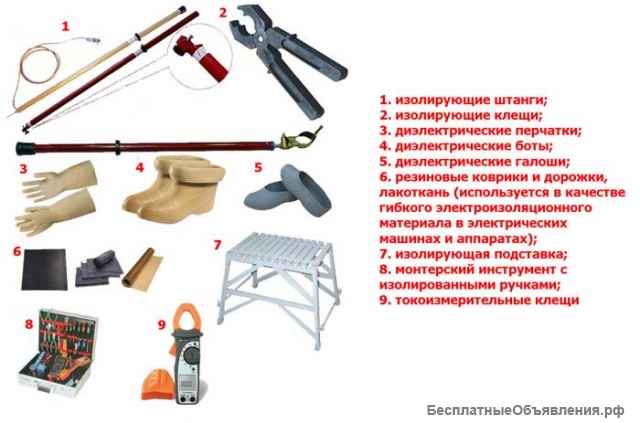 1

2

3

4

5

6

7

8

9

1. изолирующие штанги;
2. изолирующие клещи;
3. диэлектрические перчатки;
4. диэлектрические боты;
5. диэлектрические галоши;
6. резиновые коврики и дорожки, лакоткань (используется в качестве гибкого электроизоляционного материала в электрических машинах и аппаратах);
7. изолирующая подставка;
8. монтерский инструмент с изолированными ручками;
9. токоизмерительные клещи

БесплатныеОбъявления.рф