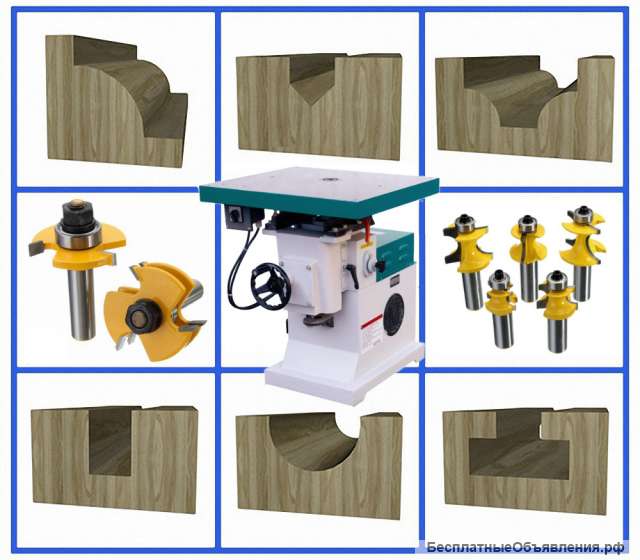 БесплатныеОбъявления.рф