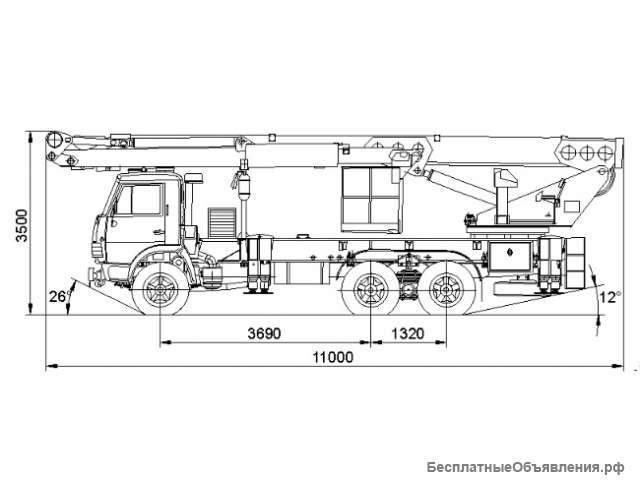 3500
26°
12°
3690
1320
11000
БесплатныеОбъявления.рф