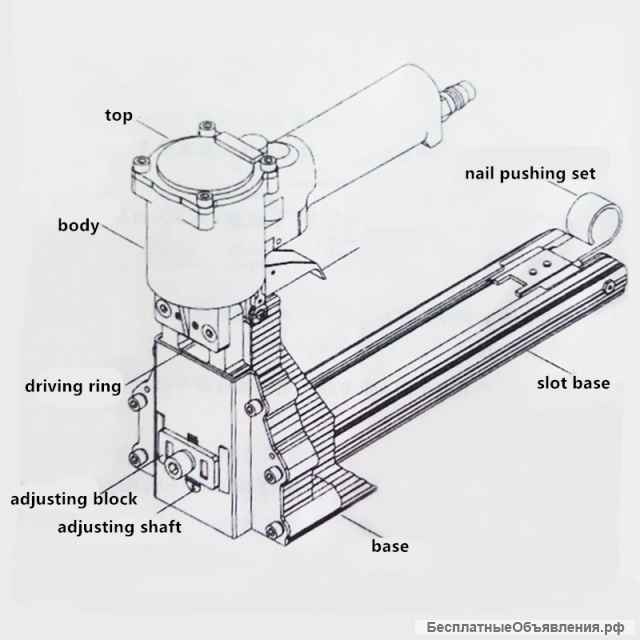 top
nail pushing set
body
driving ring
slot base
adjusting block
adjusting shaft
base
БесплатныеОбъявления.рф