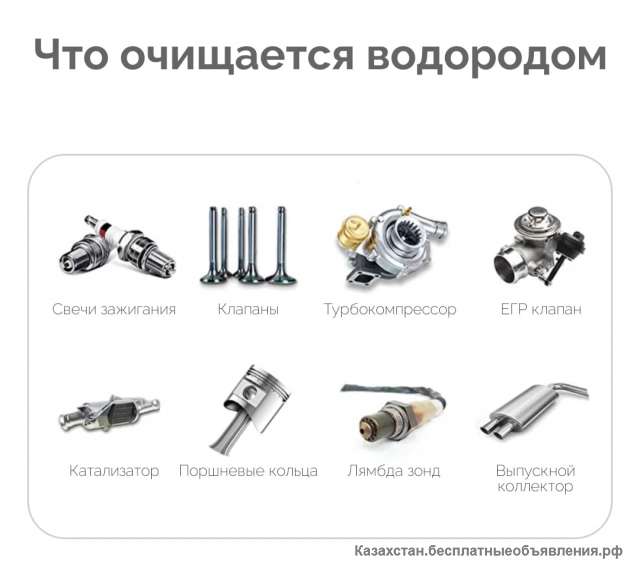 Что очищается водородом

Свечи зажигания

Клапаны

Турбокомпрессор

ЕГР клапан

Катализатор

Поршневые кольца

Лямбда зонд

Выпускной коллектор

Казахстан.бесплатныеобъявления.рф