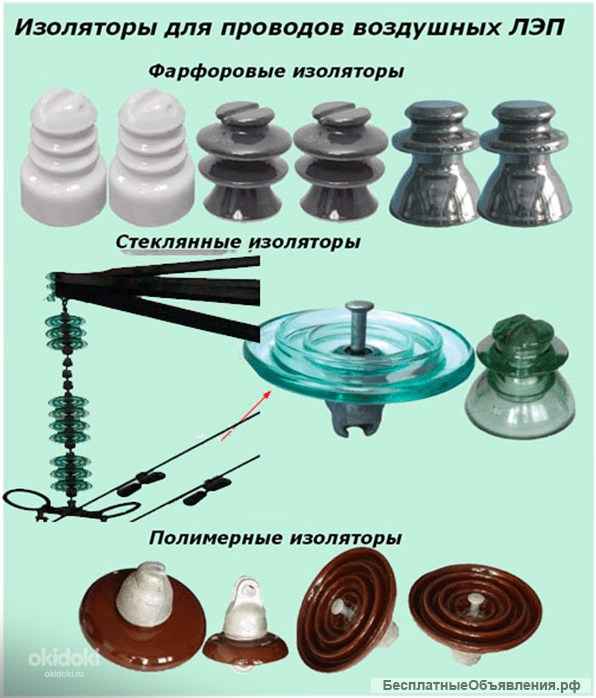 Изоляторы для проводов воздушных ЛЭП

Фарфоровые изоляторы

Стеклянные изоляторы

Полимерные изоляторы

okidoki
okidoki.ru

БесплатныеОбъявления.рф