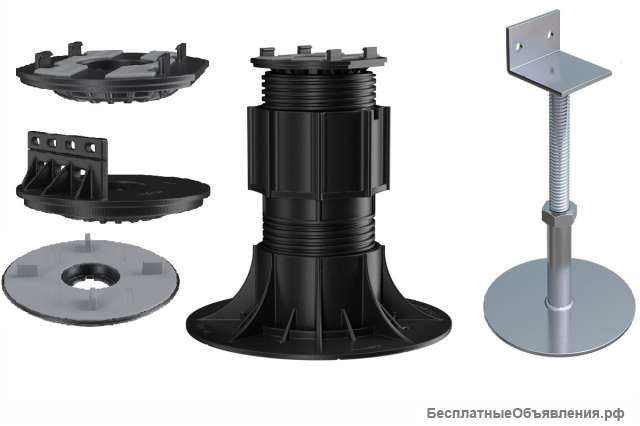 БесплатныеОбъявления.рф