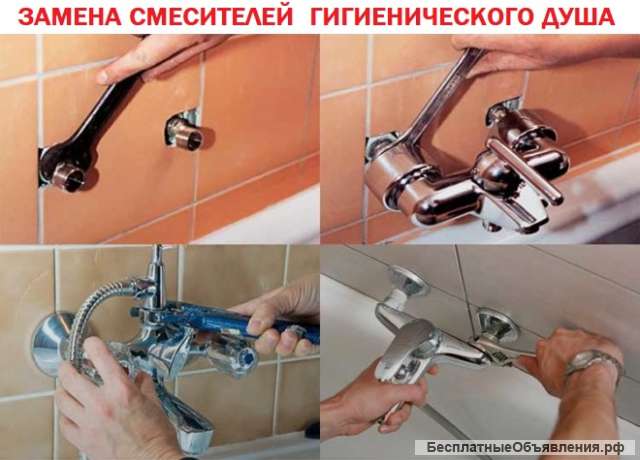 ЗАМЕНА СМЕСИТЕЛЕЙ ГИГИЕНИЧЕСКОГО ДУША

БесплатныеОбъявления.рф