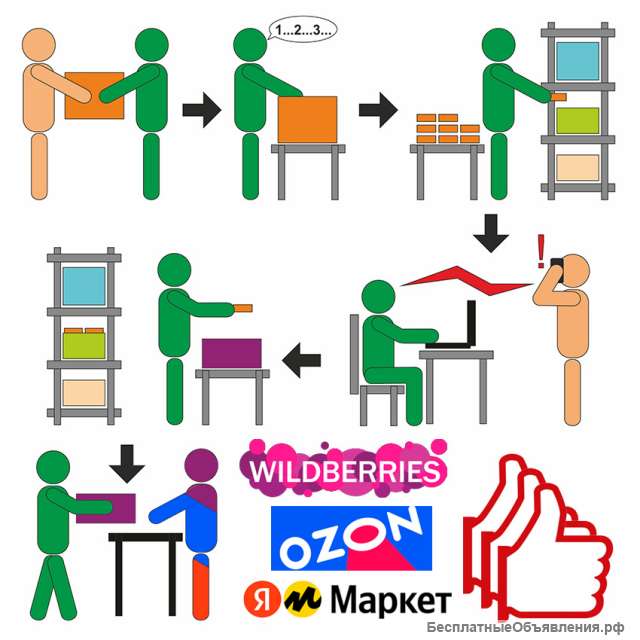 1...2...3...

!

WILDBERRIES

OZON

Я Маркет

БесплатныеОбъявления.рф