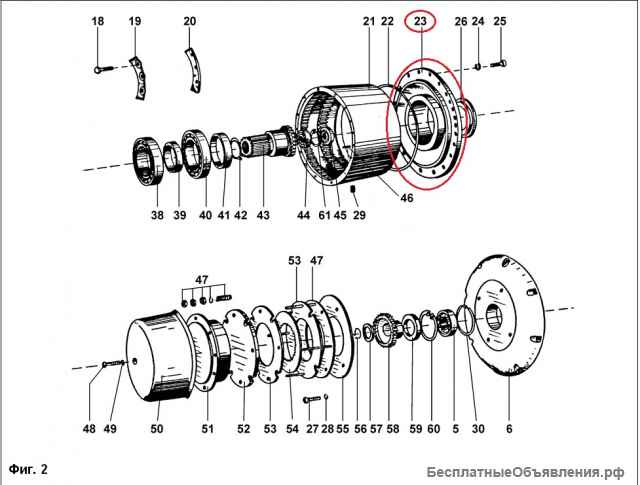 18 19 20 21 22 23 26 24 25

38 39 40 41 42 43 44 61 45 29 46

47 53 47

48 49 50 51 52 53 54 27 28 55 56 57 58 59 60 5 30 6

Фиг. 2

БесплатныеОбъявления.рф