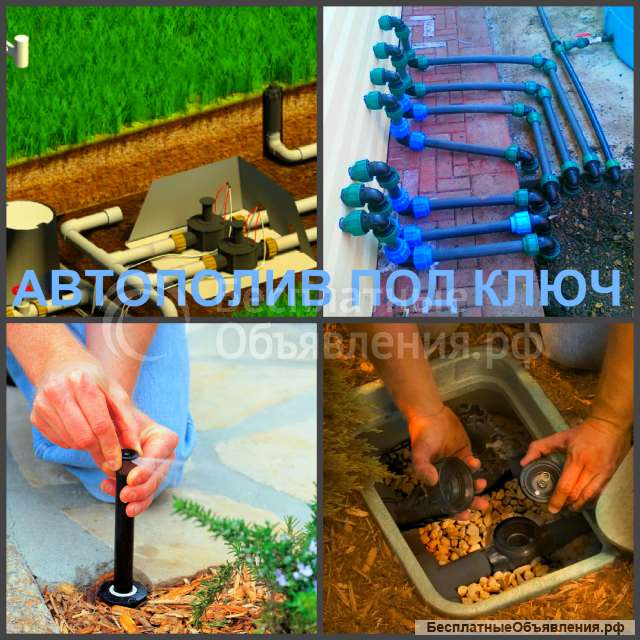 АВТОПОЛИВ ПОД КЛЮЧ

Бесплатные
Объявления.рф

БесплатныеОбъявления.рф