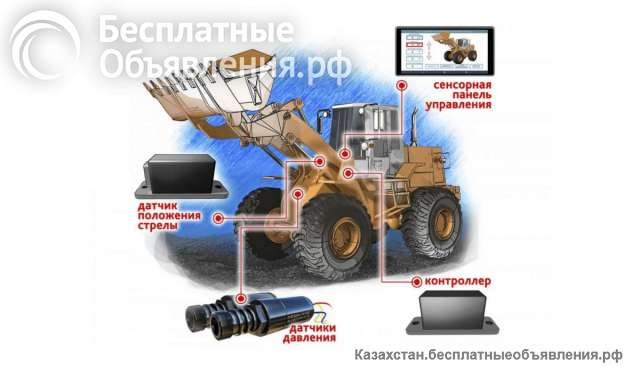 Бесплатные Объявления.рф

сенсорная панель управления

датчик положения стрелы

контроллер

датчики давления

Казахстан.бесплатныеобъявления.рф