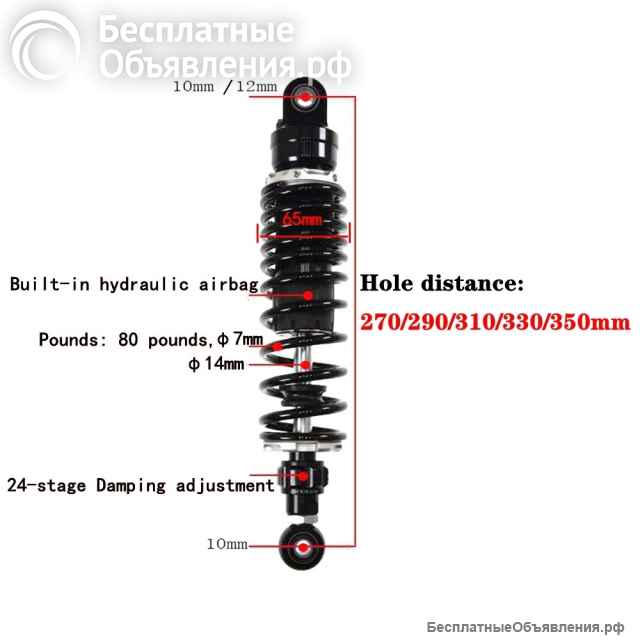 Бесплатные Объявления.рф

10mm /12mm

65mm

Built-in hydraulic airbag

Hole distance:

270/290/310/330/350mm

Pounds: 80 pounds, ϕ 7mm

ϕ 14mm

24-stage Damping adjustment

10mm

БесплатныеОбъявления.рф