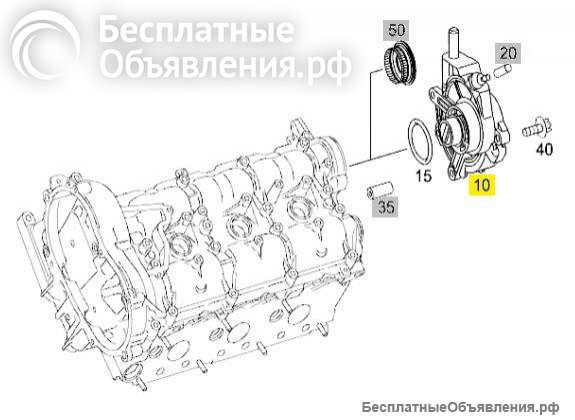 Бесплатные Объявления.рф

50

20

40

15

10

35

БесплатныеОбъявления.рф