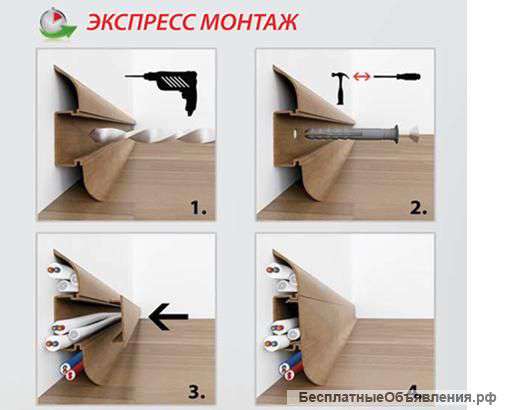 ЭКСПРЕСС МОНТАЖ

1.

2.

3.

4.

БесплатныеОбъявления.рф