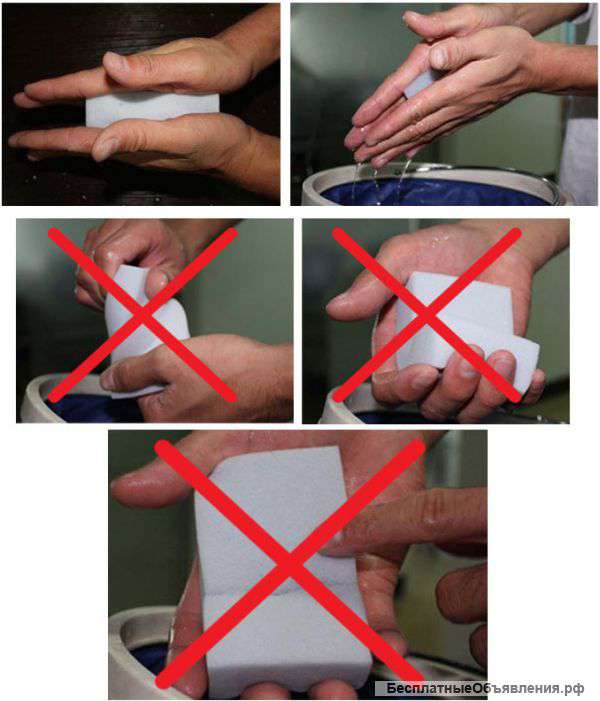 БесплатныеОбъявления.рф