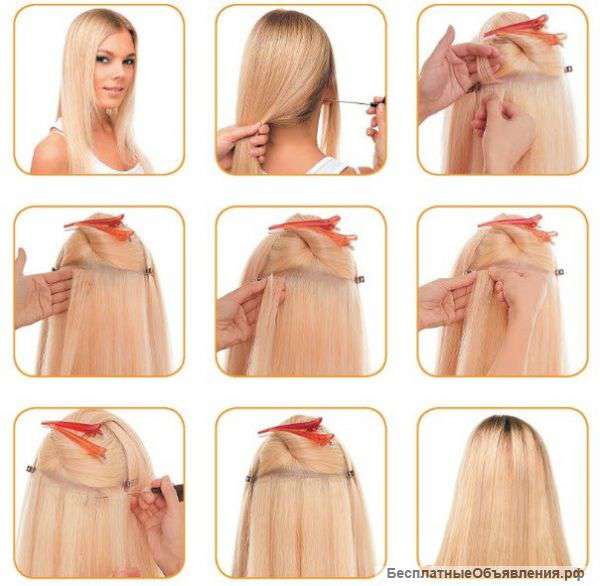 БесплатныеОбъявления.рф