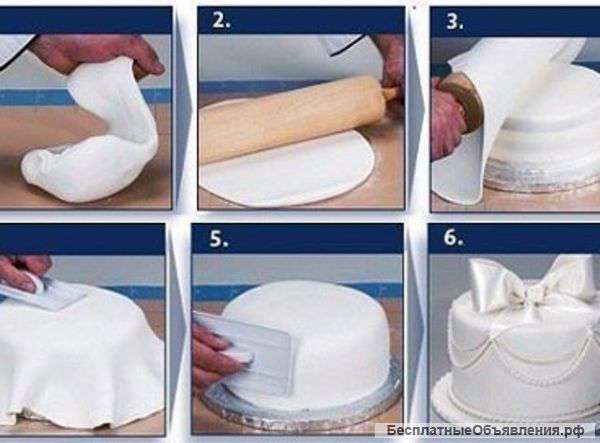 2.

3.

5.

6.

БесплатныеОбъявления.рф